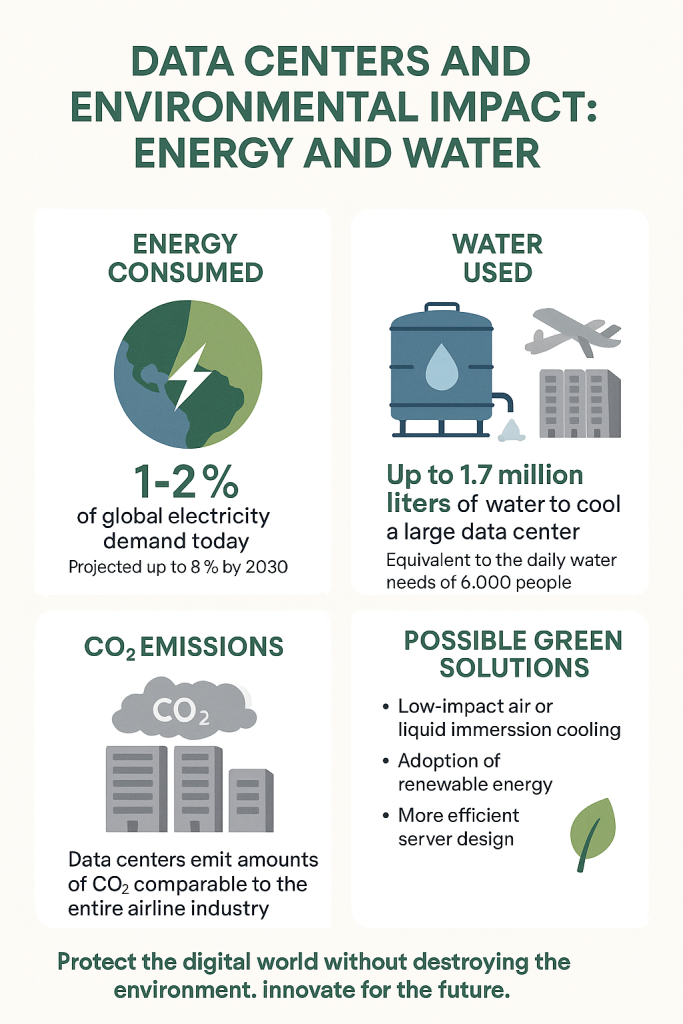 DATA CENTERS AND ENVIRONMENTAL IMPACT: ENERGY AND WATER

ENERGY CONSUMED

1-2 %
of global electricity demand today
Projected up to 8 % by 2030

WATER USED

Up to 1.7 million liters of water to cool a large data center
Equivalent to the daily water needs of 6.000 people

$CO_2$ EMISSIONS

$CO_2$

Data centers emit amounts of $CO_2$ comparable to the entire airline industry

POSSIBLE GREEN SOLUTIONS

• Low-impact air or liquid immerssion cooling
• Adoption of renewable energy
• More efficient server design

Protect the digital world without destroying the environment. innovate for the future.